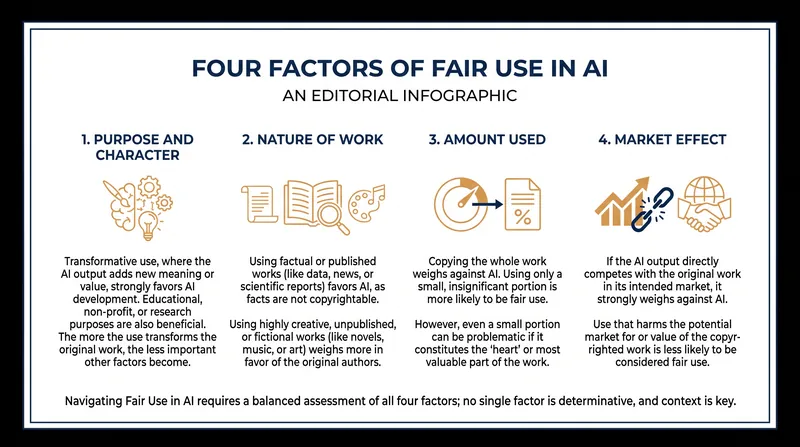 FOUR FACTORS OF FAIR USE IN AI

AN EDITORIAL INFOGRAPHIC

1. PURPOSE AND CHARACTER

Transformative use, where the AI output adds new meaning or value, strongly favors AI development. Educational, non-profit, or research purposes are also beneficial. The more the use transforms the original work, the less important other factors become.

2. NATURE OF WORK

Using factual or published works (like data, news, or scientific reports) favors AI, as facts are not copyrightable.

Using highly creative, unpublished, or fictional works (like novels, music, or art) weighs more in favor of the original authors.

3. AMOUNT USED

%

Copying the whole work weighs against AI. Using only a small, insignificant portion is more likely to be fair use.

However, even a small portion can be problematic if it constitutes the 'heart' or most valuable part of the work.

4. MARKET EFFECT

If the AI output directly competes with the original work in its intended market, it strongly weighs against AI.

Use that harms the potential market for or value of the copyrighted work is less likely to be considered fair use.

Navigating Fair Use in AI requires a balanced assessment of all four factors; no single factor is determinative, and context is key.