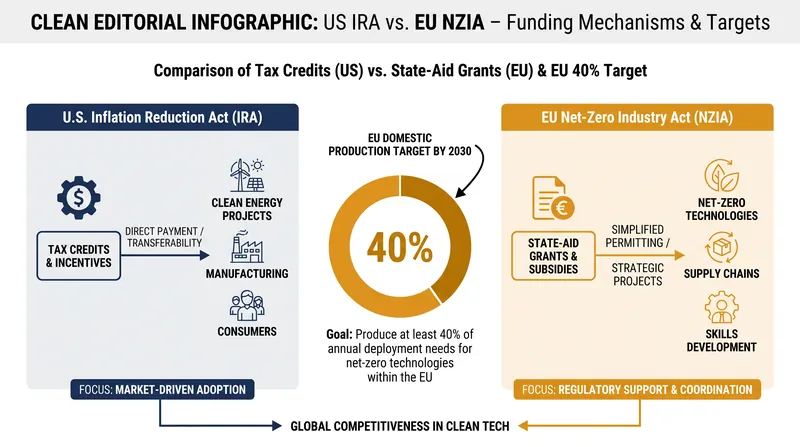 CLEAN EDITORIAL INFOGRAPHIC: US IRA vs. EU NZIA – Funding Mechanisms & Targets

Comparison of Tax Credits (US) vs. State-Aid Grants (EU) & EU 40% Target

U.S. Inflation Reduction Act (IRA)

TAX CREDITS & INCENTIVES

DIRECT PAYMENT / TRANSFERABILITY

CLEAN ENERGY PROJECTS

MANUFACTURING

CONSUMERS

FOCUS: MARKET-DRIVEN ADOPTION

EU DOMESTIC PRODUCTION TARGET BY 2030

40%

Goal: Produce at least 40% of annual deployment needs for net-zero technologies within the EU

EU Net-Zero Industry Act (NZIA)

STATE-AID GRANTS & SUBSIDIES

SIMPLIFIED PERMITTING / STRATEGIC PROJECTS

NET-ZERO TECHNOLOGIES

SUPPLY CHAINS

SKILLS DEVELOPMENT

FOCUS: REGULATORY SUPPORT & COORDINATION

GLOBAL COMPETITIVENESS IN CLEAN TECH