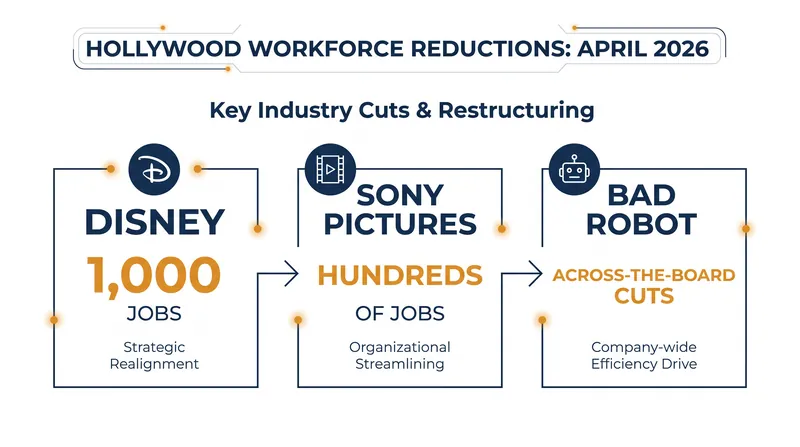 HOLLYWOOD WORKFORCE REDUCTIONS: APRIL 2026

Key Industry Cuts & Restructuring

DISNEY
1,000
JOBS
Strategic Realignment

SONY PICTURES
HUNDREDS
OF JOBS
Organizational Streamlining

BAD ROBOT
ACROSS-THE-BOARD CUTS
Company-wide Efficiency Drive