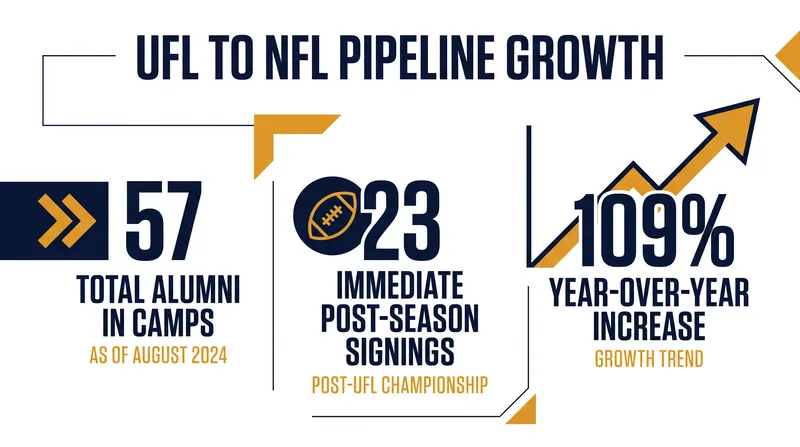 UFL TO NFL PIPELINE GROWTH

57
TOTAL ALUMNI IN CAMPS
AS OF AUGUST 2024

23
IMMEDIATE POST-SEASON SIGNINGS
POST-UFL CHAMPIONSHIP

109%
YEAR-OVER-YEAR INCREASE
GROWTH TREND