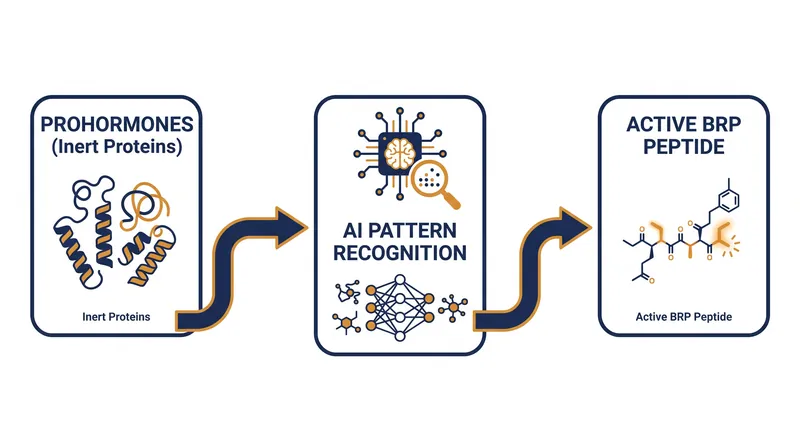 PROHORMONES
(Inert Proteins)

Inert Proteins

AI PATTERN
RECOGNITION

ACTIVE BRP
PEPTIDE

Active BRP Peptide