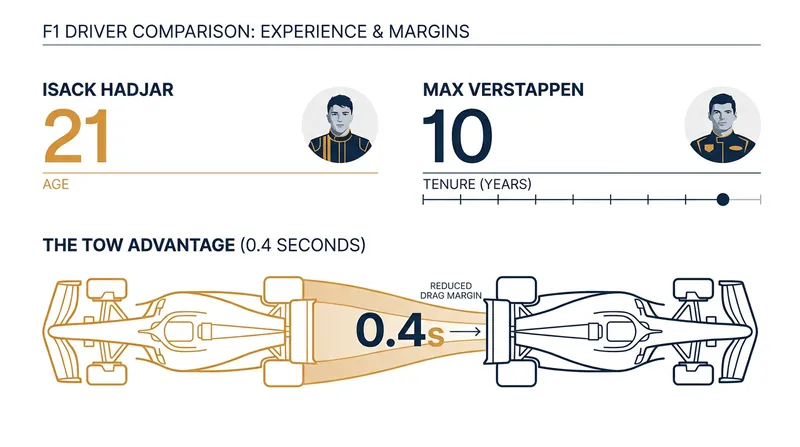 F1 DRIVER COMPARISON: EXPERIENCE & MARGINS

ISACK HADJAR
21
AGE

MAX VERSTAPPEN
10
TENURE (YEARS)

THE TOW ADVANTAGE (0.4 SECONDS)

REDUCED DRAG MARGIN

0.4s