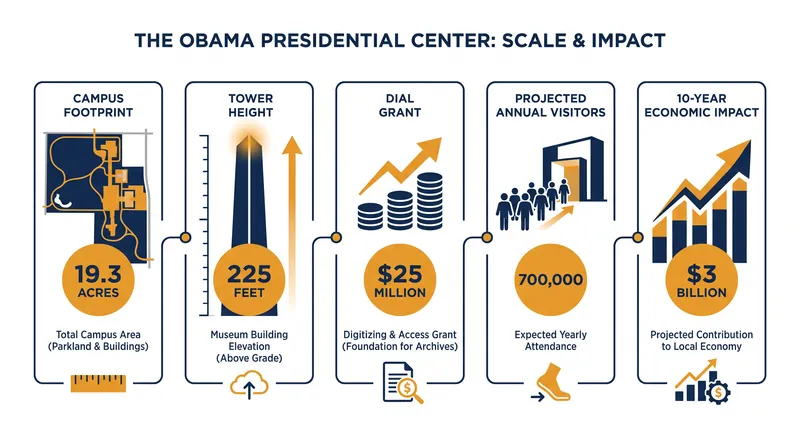 THE OBAMA PRESIDENTIAL CENTER: SCALE & IMPACT

CAMPUS FOOTPRINT

19.3 ACRES

Total Campus Area (Parkland & Buildings)

TOWER HEIGHT

225 FEET

Museum Building Elevation (Above Grade)

DIAL GRANT

$25 MILLION

Digitizing & Access Grant (Foundation for Archives)

PROJECTED ANNUAL VISITORS

700,000

Expected Yearly Attendance

10-YEAR ECONOMIC IMPACT

$3 BILLION

Projected Contribution to Local Economy