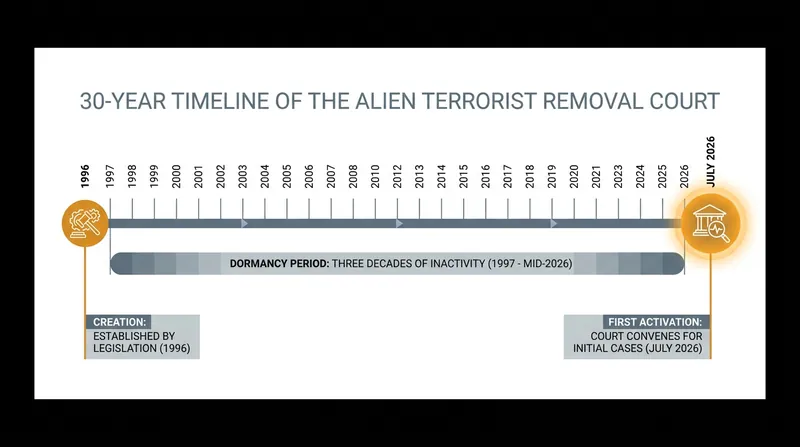 30-YEAR TIMELINE OF THE ALIEN TERRORIST REMOVAL COURT

1996
1997
1998
1999
2000
2001
2002
2003
2004
2005
2006
2007
2008
2010
2012
2013
2014
2015
2016
2017
2018
2019
2020
2021
2023
2024
2025
2026
JULY 2026

DORMANCY PERIOD: THREE DECADES OF INACTIVITY (1997 - MID-2026)

CREATION:
ESTABLISHED BY LEGISLATION (1996)

FIRST ACTIVATION:
COURT CONVENES FOR INITIAL CASES (JULY 2026)