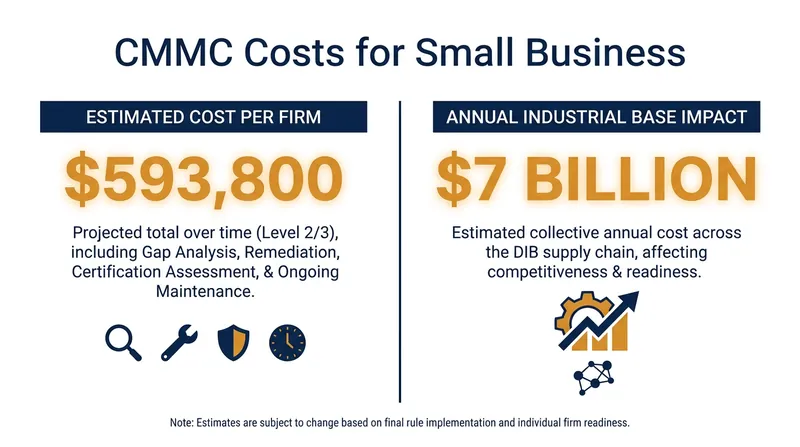 CMMC Costs for Small Business

ESTIMATED COST PER FIRM

$593,800

Projected total over time (Level 2/3), including Gap Analysis, Remediation, Certification Assessment, & Ongoing Maintenance.

ANNUAL INDUSTRIAL BASE IMPACT

$7 BILLION

Estimated collective annual cost across the DIB supply chain, affecting competitiveness & readiness.

Note: Estimates are subject to change based on final rule implementation and individual firm readiness.