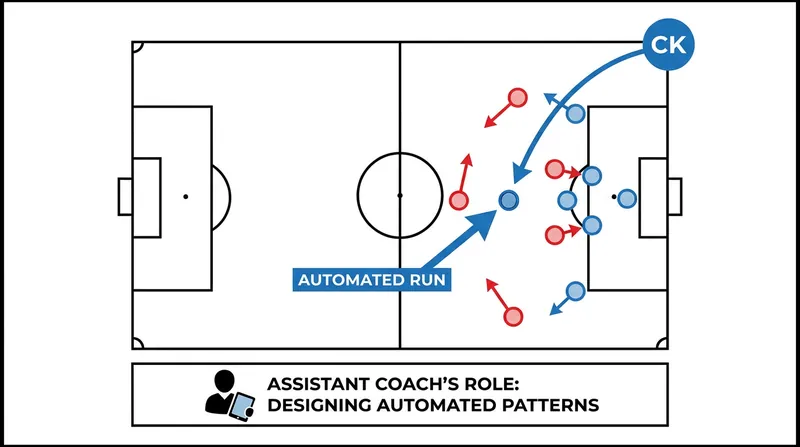 CK

AUTOMATED RUN

ASSISTANT COACH'S ROLE:
DESIGNING AUTOMATED PATTERNS