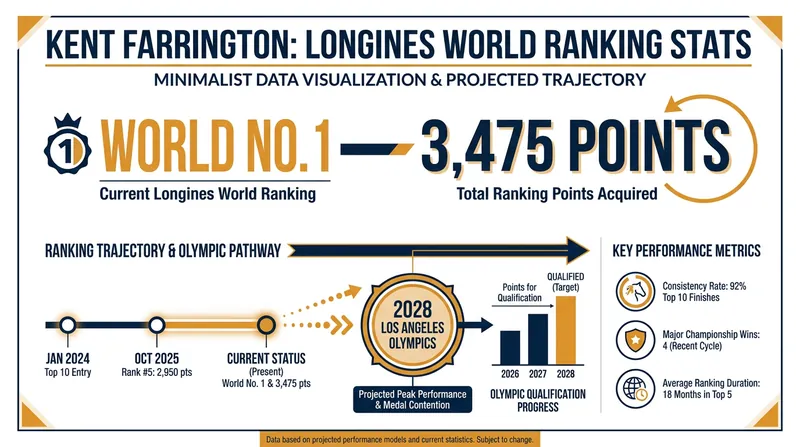 KENT FARRINGTON: LONGINES WORLD RANKING STATS

MINIMALIST DATA VISUALIZATION & PROJECTED TRAJECTORY

1

WORLD NO. 1

Current Longines World Ranking

3,475 POINTS

Total Ranking Points Acquired

RANKING TRAJECTORY & OLYMPIC PATHWAY

JAN 2024
Top 10 Entry

OCT 2025
Rank #5: 2,950 pts

CURRENT STATUS
(Present)
World No. 1 & 3,475 pts

2028
LOS ANGELES
OLYMPICS

Projected Peak Performance & Medal Contention

Points for Qualification

QUALIFIED (Target)

2026 2027 2028

OLYMPIC QUALIFICATION PROGRESS

KEY PERFORMANCE METRICS

Consistency Rate: 92% Top 10 Finishes

Major Championship Wins: 4 (Recent Cycle)

Average Ranking Duration: 18 Months in Top 5

Data based on projected performance models and current statistics. Subject to change.