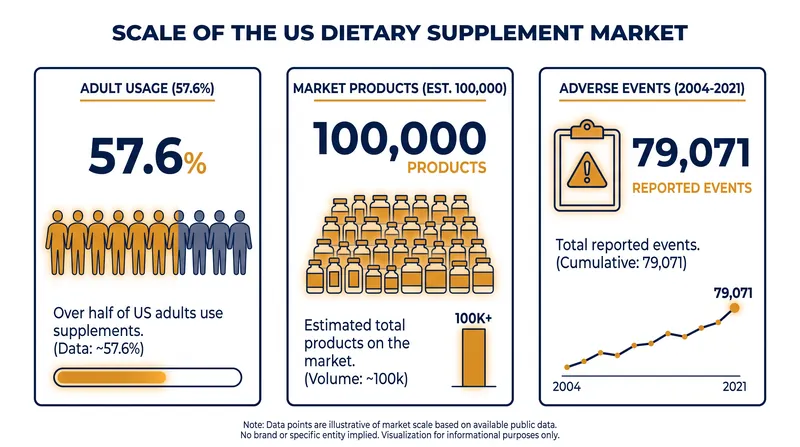 SCALE OF THE US DIETARY SUPPLEMENT MARKET

ADULT USAGE (57.6%)

57.6%

Over half of US adults use supplements. (Data: ~57.6%)

MARKET PRODUCTS (EST. 100,000)

100,000
PRODUCTS

Estimated total products on the market. (Volume: ~100k)

100K+

ADVERSE EVENTS (2004-2021)

79,071
REPORTED EVENTS

Total reported events. (Cumulative: 79,071)

79,071

2004

2021

Note: Data points are illustrative of market scale based on available public data. No brand or specific entity implied. Visualization for informational purposes only.