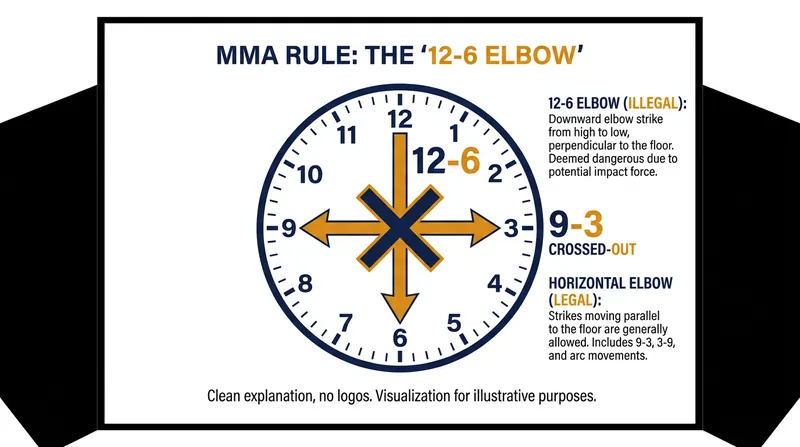 MMA RULE: THE '12-6 ELBOW'

12
1
2
3
4
5
6
7
8
9
10
11

12-6

12-6 ELBOW (ILLEGAL):
Downward elbow strike from high to low, perpendicular to the floor. Deemed dangerous due to potential impact force.

9-3
CROSSED-OUT

HORIZONTAL ELBOW (LEGAL):
Strikes moving parallel to the floor are generally allowed. Includes 9-3, 3-9, and arc movements.

Clean explanation, no logos. Visualization for illustrative purposes.