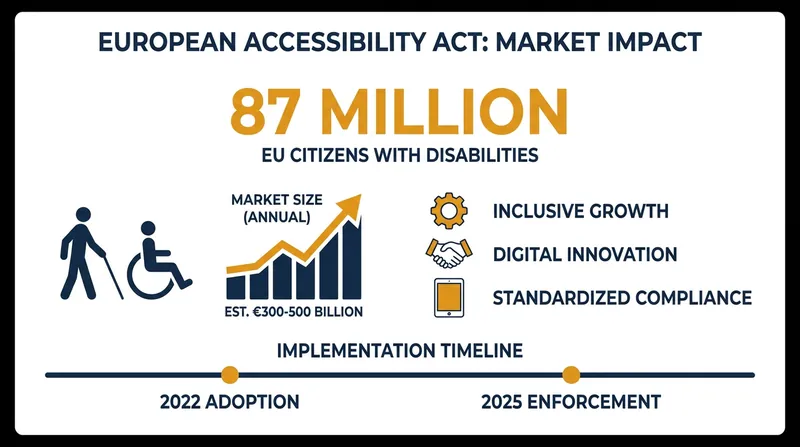 EUROPEAN ACCESSIBILITY ACT: MARKET IMPACT

87 MILLION

EU CITIZENS WITH DISABILITIES

MARKET SIZE (ANNUAL)

EST. €300-500 BILLION

INCLUSIVE GROWTH

DIGITAL INNOVATION

STANDARDIZED COMPLIANCE

IMPLEMENTATION TIMELINE

2022 ADOPTION

2025 ENFORCEMENT