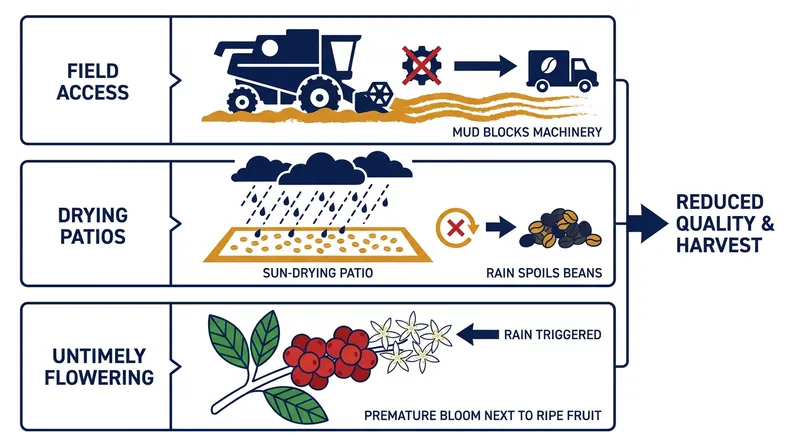 FIELD ACCESS

MUD BLOCKS MACHINERY

DRYING PATIOS

SUN-DRYING PATIO

RAIN SPOILS BEANS

UNTIMELY FLOWERING

RAIN TRIGGERED

PREMATURE BLOOM NEXT TO RIPE FRUIT

REDUCED QUALITY & HARVEST