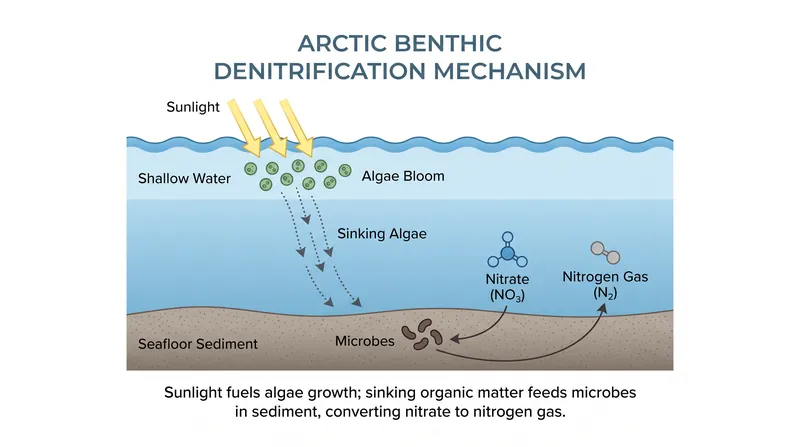 ARCTIC BENTHIC DENITRIFICATION MECHANISM

Sunlight

Shallow Water

Algae Bloom

Sinking Algae

Nitrate
($NO_3$)

Nitrogen Gas
($N_2$)

Seafloor Sediment

Microbes

Sunlight fuels algae growth; sinking organic matter feeds microbes in sediment, converting nitrate to nitrogen gas.