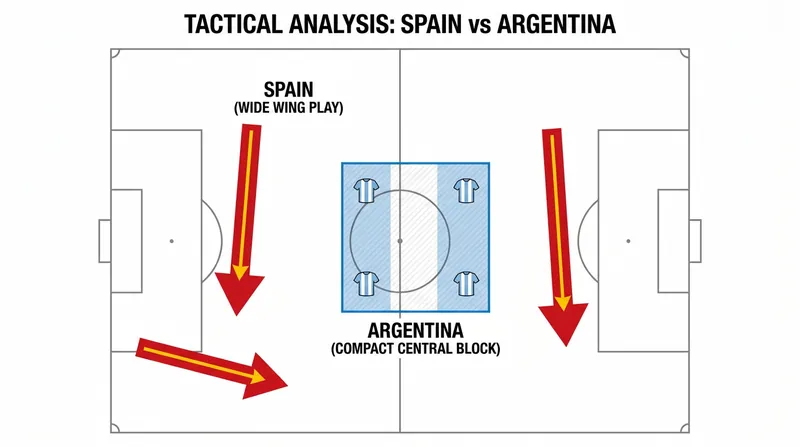 TACTICAL ANALYSIS: SPAIN vs ARGENTINA

SPAIN
(WIDE WING PLAY)

ARGENTINA
(COMPACT CENTRAL BLOCK)