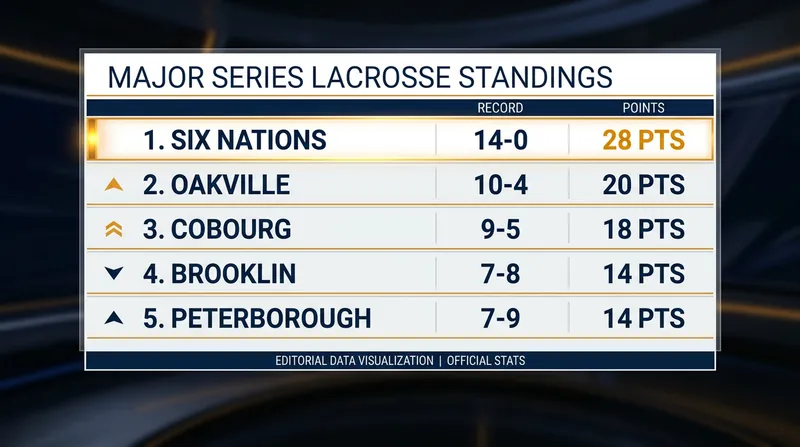 MAJOR SERIES LACROSSE STANDINGS

| | RECORD | POINTS |
|---|---|---|
| 1. SIX NATIONS | 14-0 | 28 PTS |
| 2. OAKVILLE | 10-4 | 20 PTS |
| 3. COBOURG | 9-5 | 18 PTS |
| 4. BROOKLIN | 7-8 | 14 PTS |
| 5. PETERBOROUGH | 7-9 | 14 PTS |

EDITORIAL DATA VISUALIZATION | OFFICIAL STATS