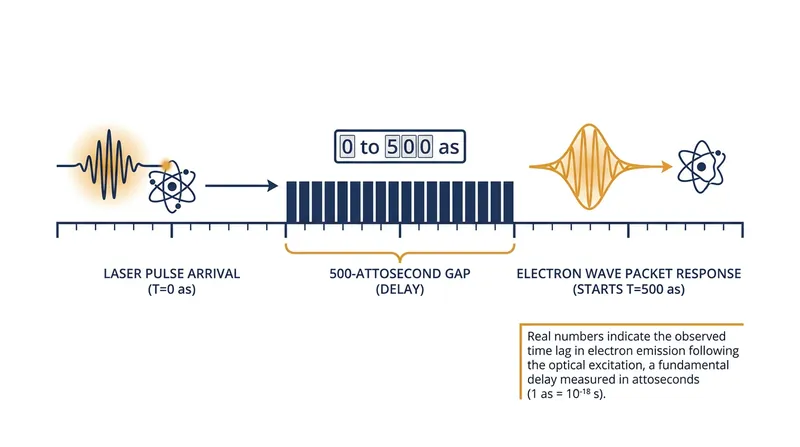 0 to 500 as

LASER PULSE ARRIVAL (T=0 as)

500-ATTOSECOND GAP (DELAY)

ELECTRON WAVE PACKET RESPONSE (STARTS T=500 as)

Real numbers indicate the observed time lag in electron emission following the optical excitation, a fundamental delay measured in attoseconds (1 as = $10^{-18}$ s).