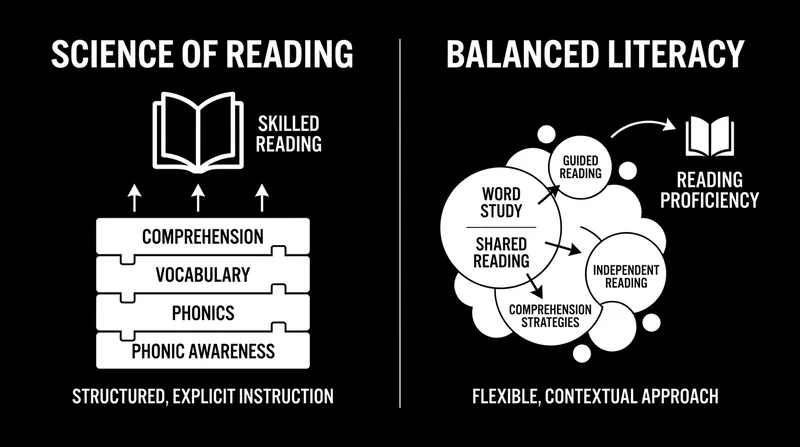 SCIENCE OF READING

SKILLED READING

COMPREHENSION

VOCABULARY

PHONICS

PHONIC AWARENESS

STRUCTURED, EXPLICIT INSTRUCTION

BALANCED LITERACY

GUIDED READING

READING PROFICIENCY

WORD STUDY

SHARED READING

INDEPENDENT READING

COMPREHENSION STRATEGIES

FLEXIBLE, CONTEXTUAL APPROACH