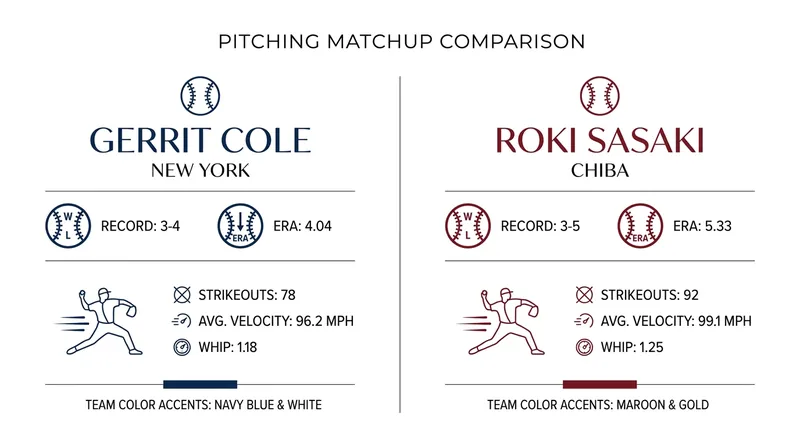 PITCHING MATCHUP COMPARISON

GERRIT COLE
NEW YORK

W L RECORD: 3-4
ERA ERA: 4.04

STRIKEOUTS: 78
AVG. VELOCITY: 96.2 MPH
WHIP: 1.18

TEAM COLOR ACCENTS: NAVY BLUE & WHITE

ROKI SASAKI
CHIBA

W L RECORD: 3-5
ERA ERA: 5.33

STRIKEOUTS: 92
AVG. VELOCITY: 99.1 MPH
WHIP: 1.25

TEAM COLOR ACCENTS: MAROON & GOLD