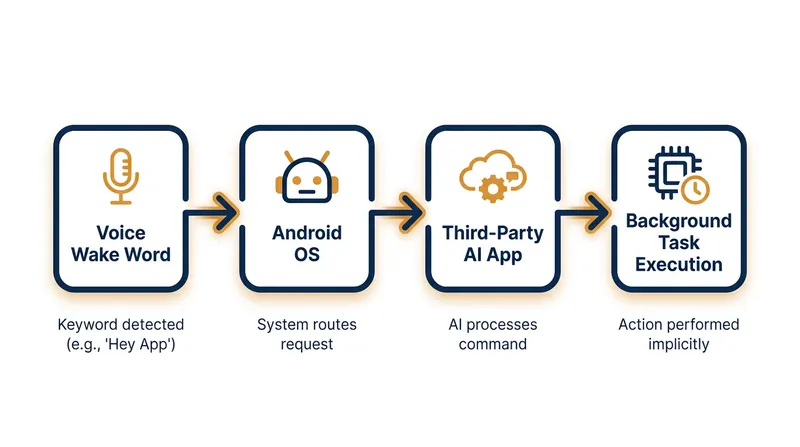 Voice Wake Word

Keyword detected (e.g., 'Hey App')

Android OS

System routes request

Third-Party AI App

AI processes command

Background Task Execution

Action performed implicitly