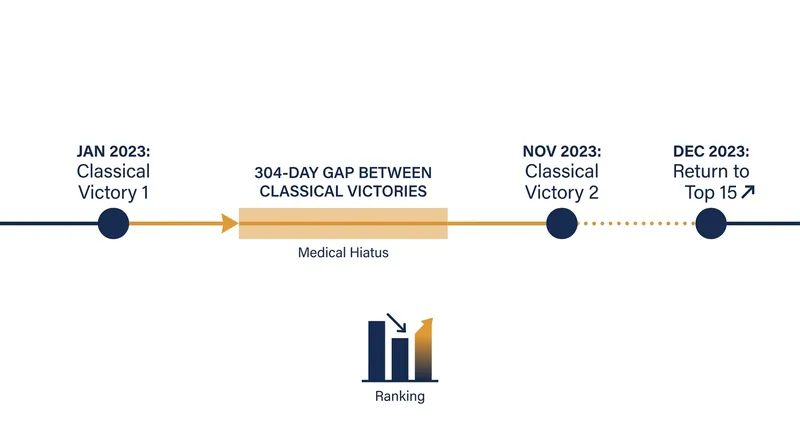 JAN 2023:
Classical Victory 1

304-DAY GAP BETWEEN CLASSICAL VICTORIES

Medical Hiatus

NOV 2023:
Classical Victory 2

DEC 2023:
Return to Top 15 ↗

Ranking