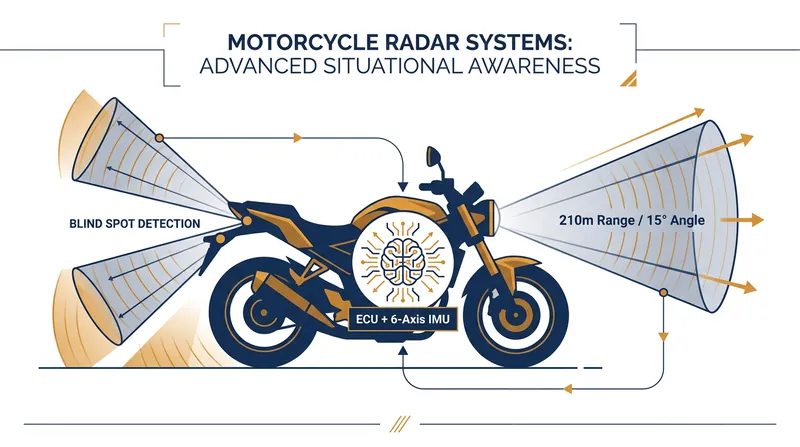 MOTORCYCLE RADAR SYSTEMS:
ADVANCED SITUATIONAL AWARENESS

BLIND SPOT DETECTION

210m Range / 15° Angle

ECU + 6-Axis IMU