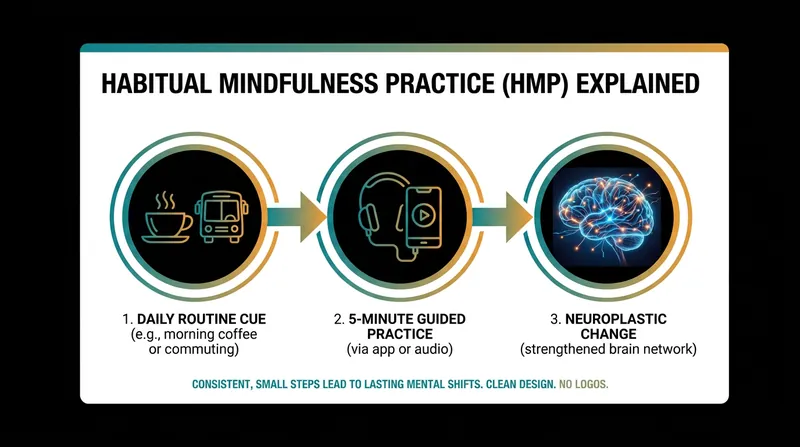 HABITUAL MINDFULNESS PRACTICE (HMP) EXPLAINED

1. DAILY ROUTINE CUE
(e.g., morning coffee or commuting)

2. 5-MINUTE GUIDED PRACTICE
(via app or audio)

3. NEUROPLASTIC CHANGE
(strengthened brain network)

CONSISTENT, SMALL STEPS LEAD TO LASTING MENTAL SHIFTS. CLEAN DESIGN. NO LOGOS.