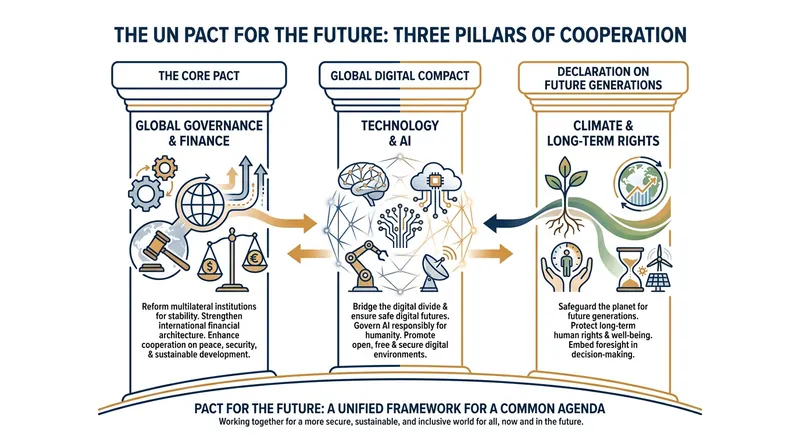 THE UN PACT FOR THE FUTURE: THREE PILLARS OF COOPERATION

THE CORE PACT

GLOBAL GOVERNANCE & FINANCE

Reform multilateral institutions for stability. Strengthen international financial architecture. Enhance cooperation on peace, security, & sustainable development.

GLOBAL DIGITAL COMPACT

TECHNOLOGY & AI

Bridge the digital divide & ensure safe digital futures. Govern AI responsibly for humanity. Promote open, free & secure digital environments.

DECLARATION ON FUTURE GENERATIONS

CLIMATE & LONG-TERM RIGHTS

Safeguard the planet for future generations. Protect long-term human rights & well-being. Embed foresight in decision-making.

PACT FOR THE FUTURE: A UNIFIED FRAMEWORK FOR A COMMON AGENDA
Working together for a more secure, sustainable, and inclusive world for all, now and in the future.