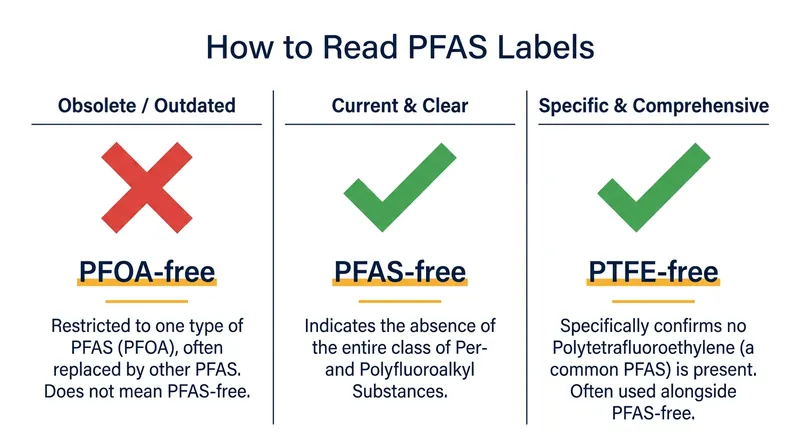 How to Read PFAS Labels

Obsolete / Outdated

PFOA-free

Restricted to one type of PFAS (PFOA), often replaced by other PFAS. Does not mean PFAS-free.

Current & Clear

PFAS-free

Indicates the absence of the entire class of Per- and Polyfluoroalkyl Substances.

Specific & Comprehensive

PTFE-free

Specifically confirms no Polytetrafluoroethylene (a common PFAS) is present. Often used alongside PFAS-free.