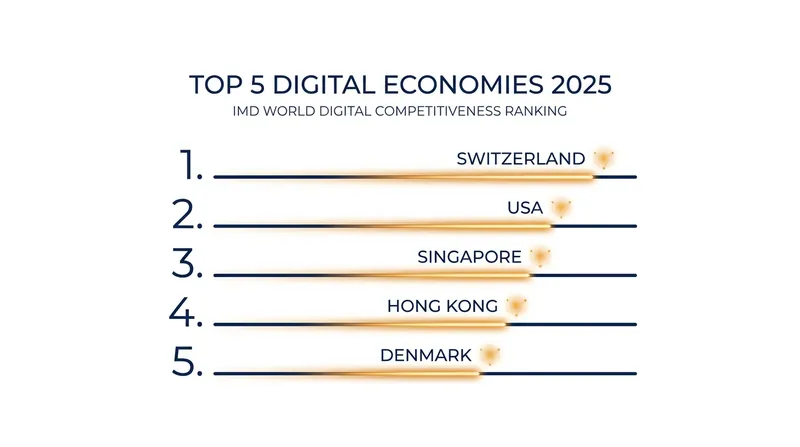 TOP 5 DIGITAL ECONOMIES 2025
IMD WORLD DIGITAL COMPETITIVENESS RANKING

1. SWITZERLAND
2. USA
3. SINGAPORE
4. HONG KONG
5. DENMARK