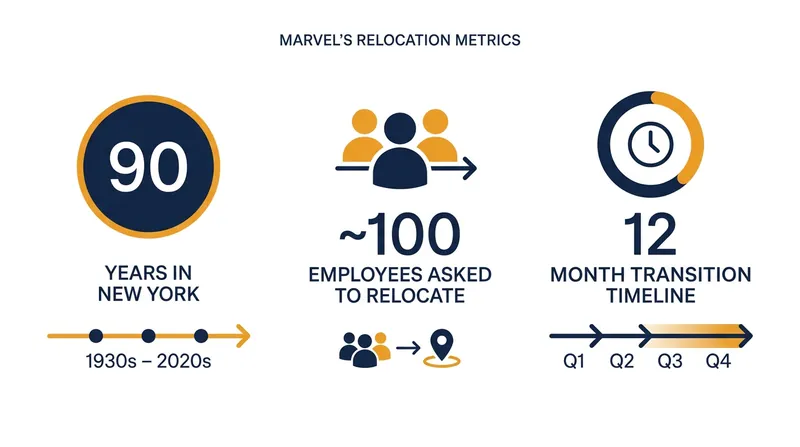 MARVEL'S RELOCATION METRICS

90

YEARS IN NEW YORK

1930s – 2020s

~100

EMPLOYEES ASKED TO RELOCATE

12

MONTH TRANSITION TIMELINE

Q1 Q2 Q3 Q4