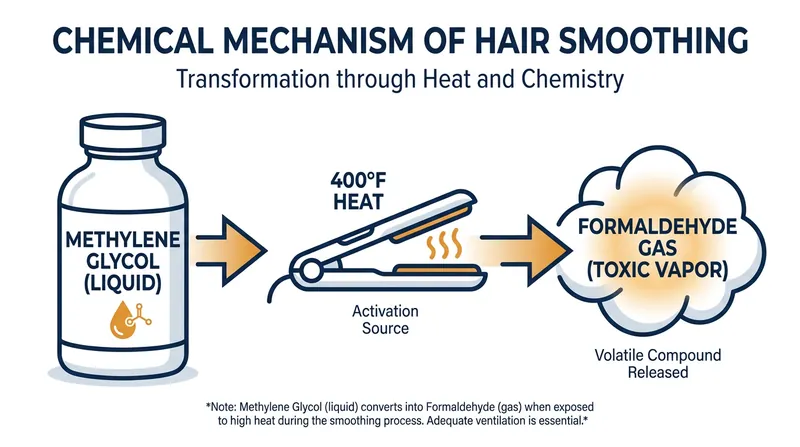 CHEMICAL MECHANISM OF HAIR SMOOTHING

Transformation through Heat and Chemistry

METHYLENE GLYCOL (LIQUID)

400°F HEAT

Activation Source

FORMALDEHYDE GAS (TOXIC VAPOR)

Volatile Compound Released

*Note: Methylene Glycol (liquid) converts into Formaldehyde (gas) when exposed to high heat during the smoothing process. Adequate ventilation is essential.*