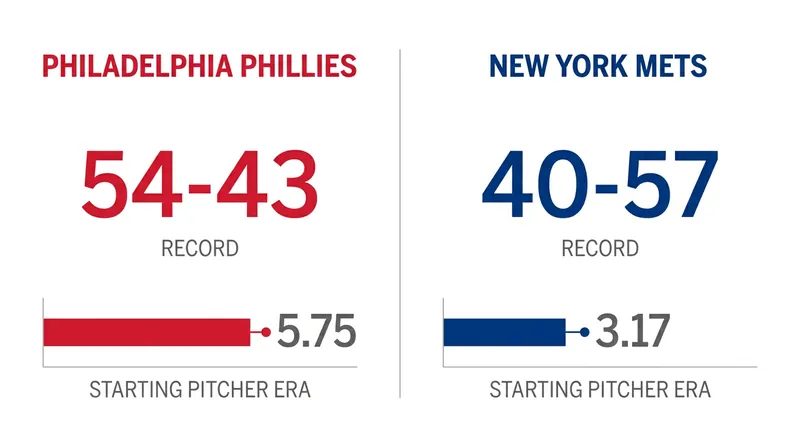 PHILADELPHIA PHILLIES

54-43

RECORD

5.75

STARTING PITCHER ERA

NEW YORK METS

40-57

RECORD

3.17

STARTING PITCHER ERA