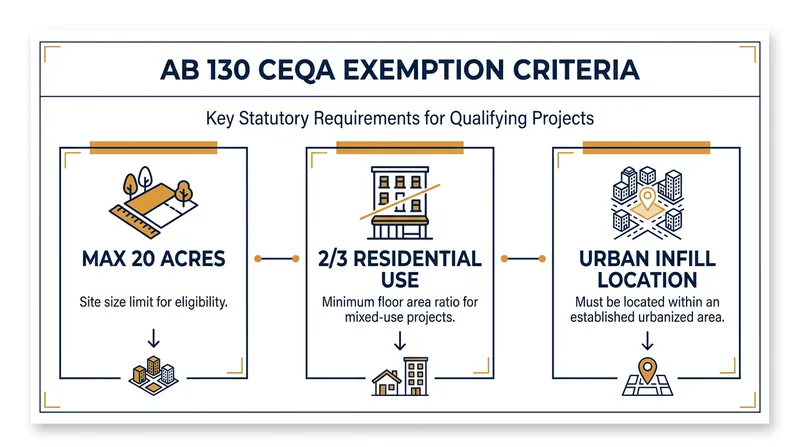 AB 130 CEQA EXEMPTION CRITERIA

Key Statutory Requirements for Qualifying Projects

MAX 20 ACRES

Site size limit for eligibility.

2/3 RESIDENTIAL USE

Minimum floor area ratio for mixed-use projects.

URBAN INFILL LOCATION

Must be located within an established urbanized area.