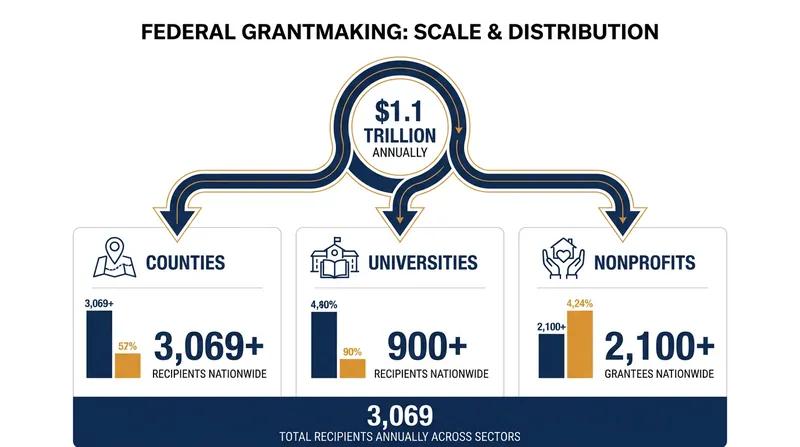 FEDERAL GRANTMAKING: SCALE & DISTRIBUTION

$1.1 TRILLION ANNUALLY

COUNTIES

3,069+

57%

3,069+

RECIPIENTS NATIONWIDE

UNIVERSITIES

4,80%

90%

900+

RECIPIENTS NATIONWIDE

NONPROFITS

2,100+

4,24%

2,100+

GRANTEES NATIONWIDE

3,069

TOTAL RECIPIENTS ANNUALLY ACROSS SECTORS