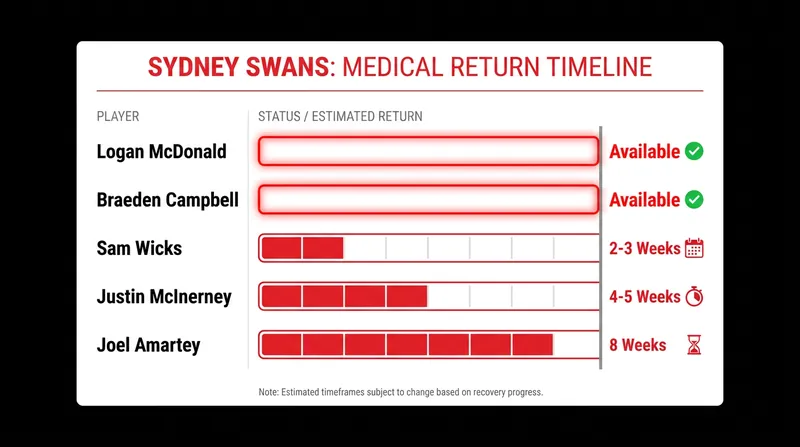 SYDNEY SWANS: MEDICAL RETURN TIMELINE

| PLAYER | STATUS / ESTIMATED RETURN |
|---|---|
| Logan McDonald | Available |
| Braeden Campbell | Available |
| Sam Wicks | 2-3 Weeks |
| Justin McInerney | 4-5 Weeks |
| Joel Amartey | 8 Weeks |

Note: Estimated timeframes subject to change based on recovery progress.