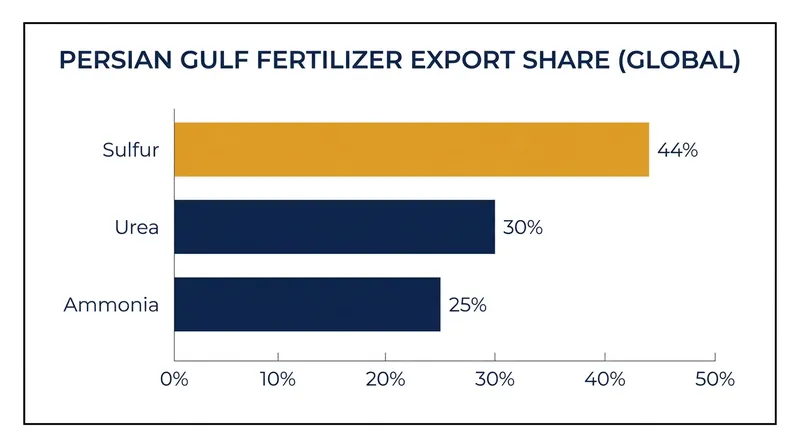 PERSIAN GULF FERTILIZER EXPORT SHARE (GLOBAL)

Sulfur 44%

Urea 30%

Ammonia 25%

0% 10% 20% 30% 40% 50%