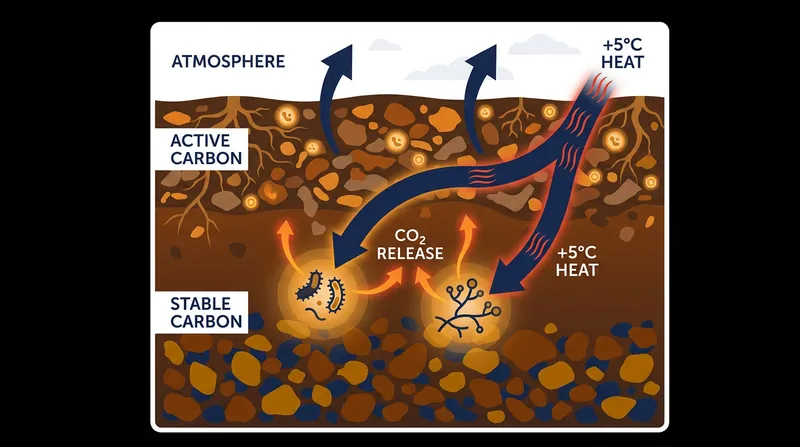 ATMOSPHERE

+5°C HEAT

ACTIVE CARBON

$CO_2$ RELEASE

+5°C HEAT

STABLE CARBON