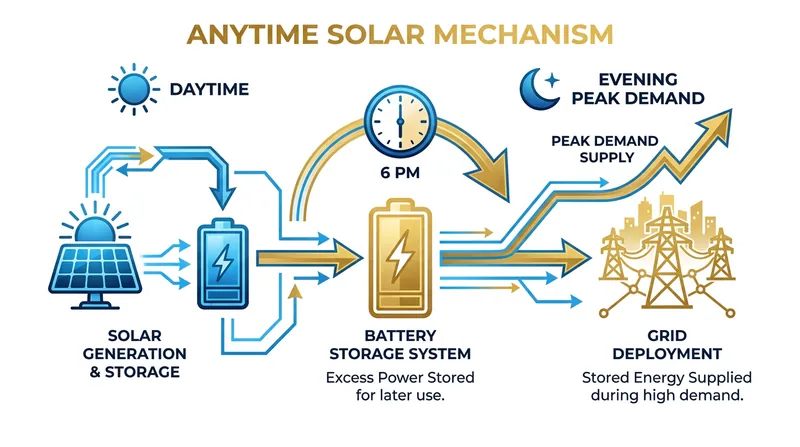 ANYTIME SOLAR MECHANISM

DAYTIME

EVENING PEAK DEMAND

6 PM

PEAK DEMAND SUPPLY

SOLAR GENERATION & STORAGE

BATTERY STORAGE SYSTEM

Excess Power Stored for later use.

GRID DEPLOYMENT

Stored Energy Supplied during high demand.