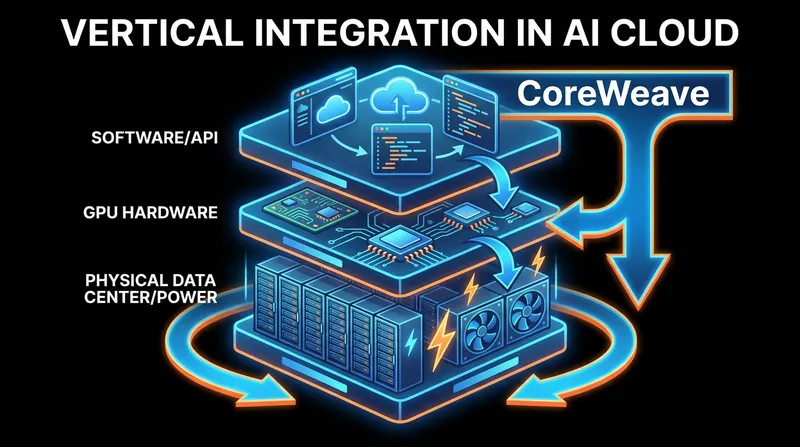 VERTICAL INTEGRATION IN AI CLOUD

CoreWeave

SOFTWARE/API

GPU HARDWARE

PHYSICAL DATA CENTER/POWER