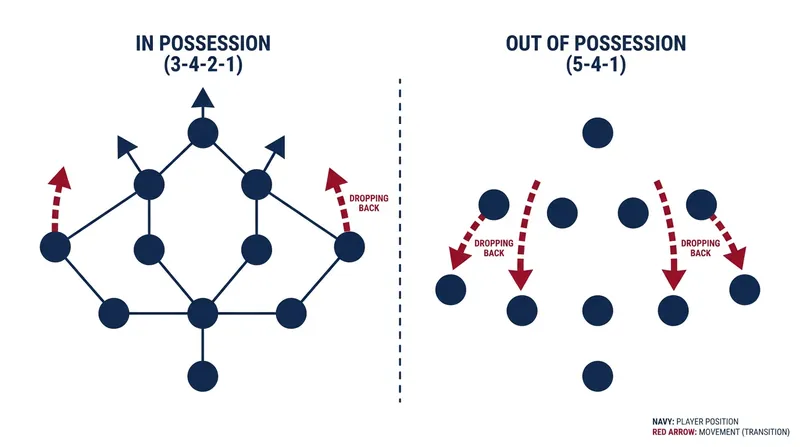 IN POSSESSION
(3-4-2-1)

DROPPING BACK

OUT OF POSSESSION
(5-4-1)

DROPPING BACK

DROPPING BACK

NAVY: PLAYER POSITION
RED ARROW: MOVEMENT (TRANSITION)