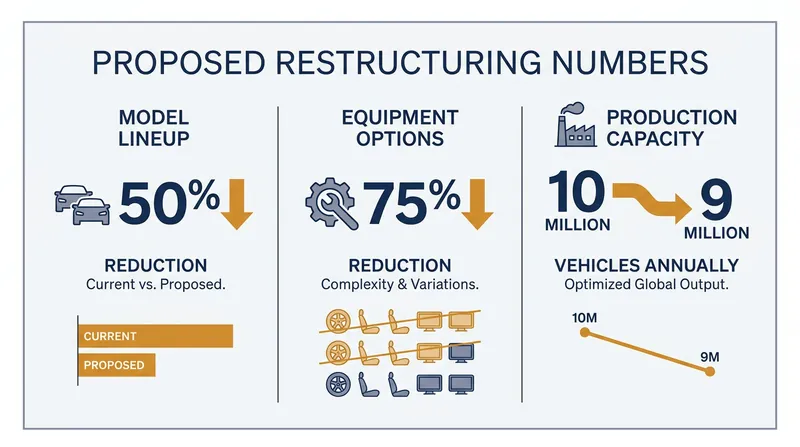 PROPOSED RESTRUCTURING NUMBERS

MODEL LINEUP

50%

REDUCTION
Current vs. Proposed.

CURRENT

PROPOSED

EQUIPMENT OPTIONS

75%

REDUCTION
Complexity & Variations.

PRODUCTION CAPACITY

10 MILLION

9 MILLION

VEHICLES ANNUALLY
Optimized Global Output.

10M

9M