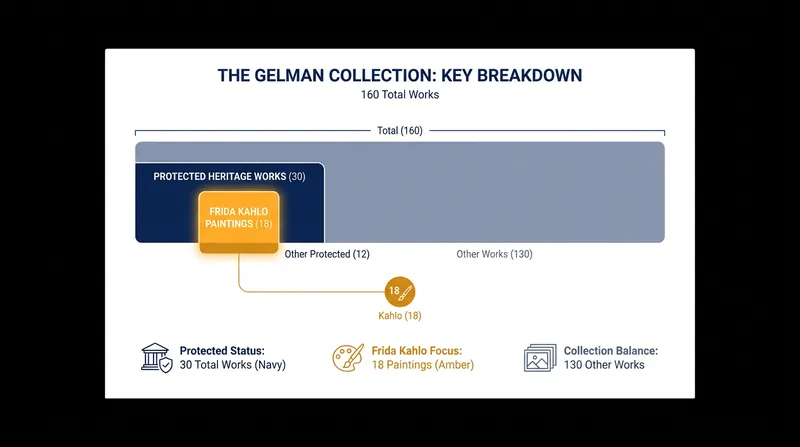 THE GELMAN COLLECTION: KEY BREAKDOWN
160 Total Works

Total (160)

PROTECTED HERITAGE WORKS (30)

FRIDA KAHLO PAINTINGS (18)

Other Protected (12)

Other Works (130)

18

Kahlo (18)

Protected Status:
30 Total Works (Navy)

Frida Kahlo Focus:
18 Paintings (Amber)

Collection Balance:
130 Other Works