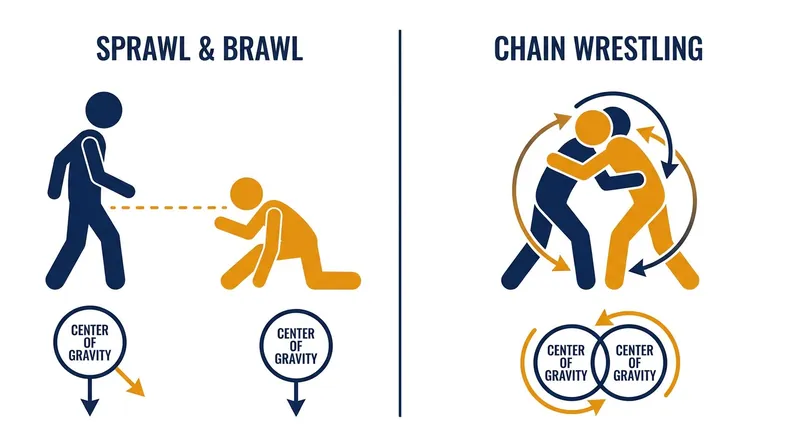 SPRAWL & BRAWL

CENTER OF GRAVITY

CENTER OF GRAVITY

CHAIN WRESTLING

CENTER OF GRAVITY

CENTER OF GRAVITY