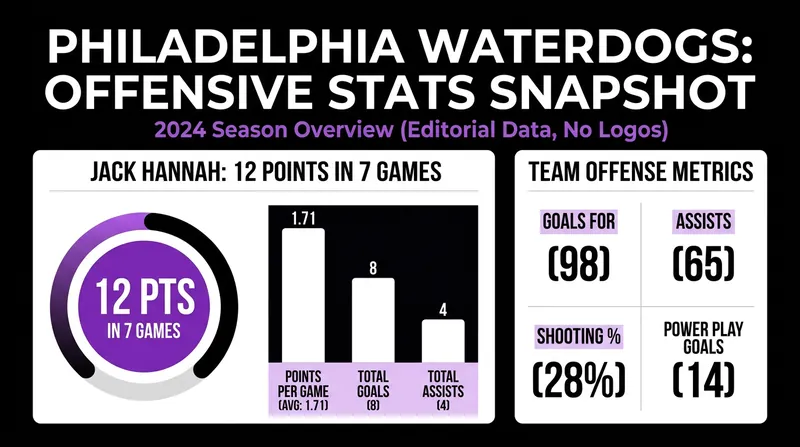 PHILADELPHIA WATERDOGS: OFFENSIVE STATS SNAPSHOT

2024 Season Overview (Editorial Data, No Logos)

JACK HANNAH: 12 POINTS IN 7 GAMES

12 PTS
IN 7 GAMES

1.71

8

4

POINTS PER GAME (AVG: 1.71)

TOTAL GOALS (8)

TOTAL ASSISTS (4)

TEAM OFFENSE METRICS

GOALS FOR
(98)

ASSISTS
(65)

SHOOTING %
(28%)

POWER PLAY GOALS
(14)