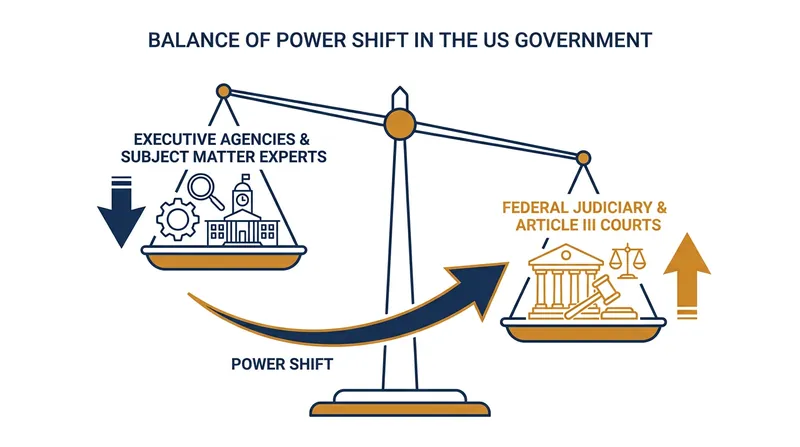 BALANCE OF POWER SHIFT IN THE US GOVERNMENT

EXECUTIVE AGENCIES & SUBJECT MATTER EXPERTS

FEDERAL JUDICIARY & ARTICLE III COURTS

POWER SHIFT