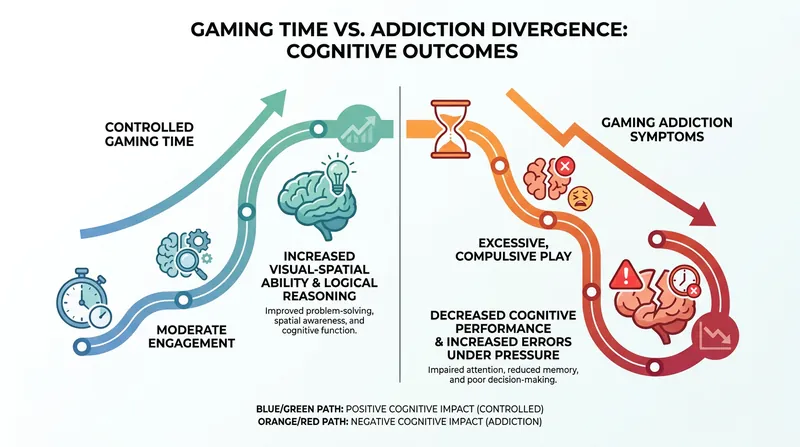 GAMING TIME VS. ADDICTION DIVERGENCE: COGNITIVE OUTCOMES

CONTROLLED GAMING TIME

MODERATE ENGAGEMENT

INCREASED VISUAL-SPATIAL ABILITY & LOGICAL REASONING

Improved problem-solving, spatial awareness, and cognitive function.

GAMING ADDICTION SYMPTOMS

EXCESSIVE, COMPULSIVE PLAY

DECREASED COGNITIVE PERFORMANCE & INCREASED ERRORS UNDER PRESSURE

Impaired attention, reduced memory, and poor decision-making.

BLUE/GREEN PATH: POSITIVE COGNITIVE IMPACT (CONTROLLED)
ORANGE/RED PATH: NEGATIVE COGNITIVE IMPACT (ADDICTION)