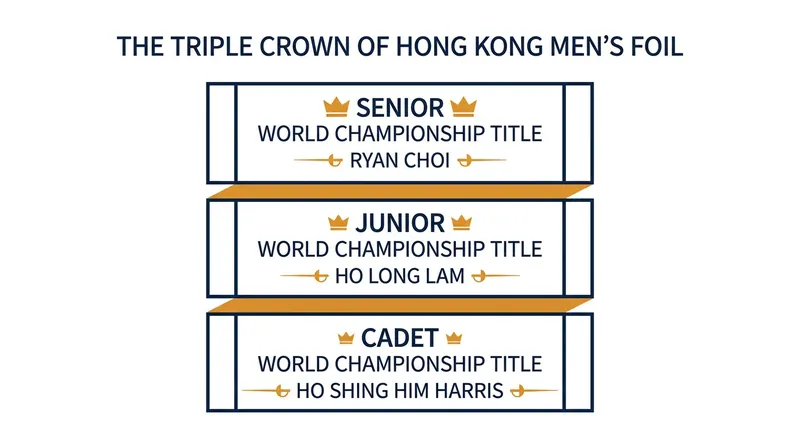 THE TRIPLE CROWN OF HONG KONG MEN'S FOIL

SENIOR
WORLD CHAMPIONSHIP TITLE
RYAN CHOI

JUNIOR
WORLD CHAMPIONSHIP TITLE
HO LONG LAM

CADET
WORLD CHAMPIONSHIP TITLE
HO SHING HIM HARRIS