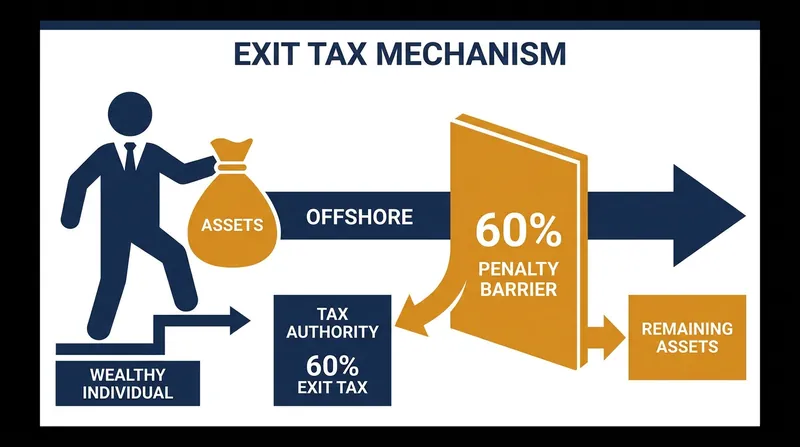 EXIT TAX MECHANISM

ASSETS

OFFSHORE

60%
PENALTY
BARRIER

WEALTHY
INDIVIDUAL

TAX
AUTHORITY
60%
EXIT TAX

REMAINING
ASSETS