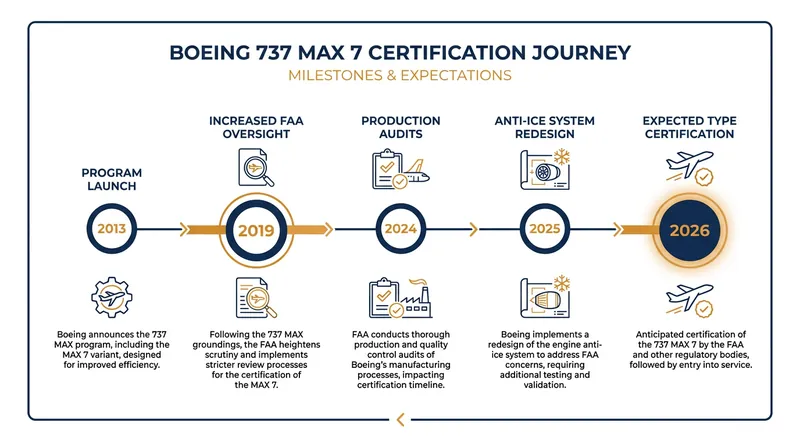 BOEING 737 MAX 7 CERTIFICATION JOURNEY

MILESTONES & EXPECTATIONS

PROGRAM LAUNCH

2013

Boeing announces the 737 MAX program, including the MAX 7 variant, designed for improved efficiency.

INCREASED FAA OVERSIGHT

2019

Following the 737 MAX groundings, the FAA heightens scrutiny and implements stricter review processes for the certification of the MAX 7.

PRODUCTION AUDITS

2024

FAA conducts thorough production and quality control audits of Boeing's manufacturing processes, impacting certification timeline.

ANTI-ICE SYSTEM REDESIGN

2025

Boeing implements a redesign of the engine anti-ice system to address FAA concerns, requiring additional testing and validation.

EXPECTED TYPE CERTIFICATION

2026

Anticipated certification of the 737 MAX 7 by the FAA and other regulatory bodies, followed by entry into service.