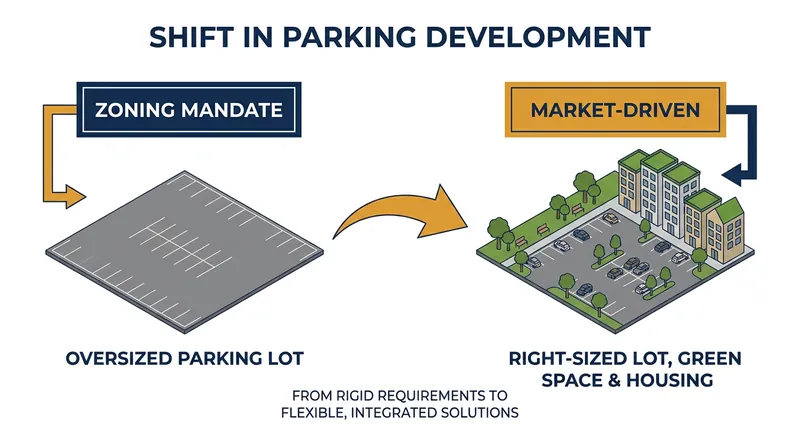 SHIFT IN PARKING DEVELOPMENT

ZONING MANDATE

MARKET-DRIVEN

OVERSIZED PARKING LOT

RIGHT-SIZED LOT, GREEN SPACE & HOUSING

FROM RIGID REQUIREMENTS TO FLEXIBLE, INTEGRATED SOLUTIONS