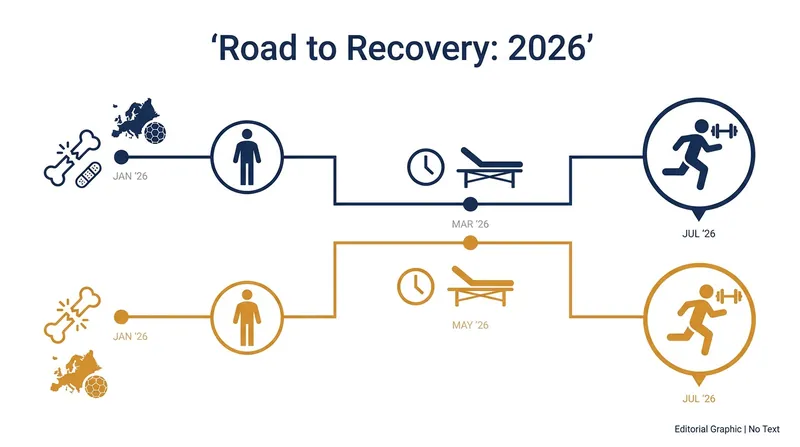 ‘Road to Recovery: 2026’

JAN '26

MAR '26

JUL '26

JAN '26

MAY '26

JUL '26

Editorial Graphic | No Text